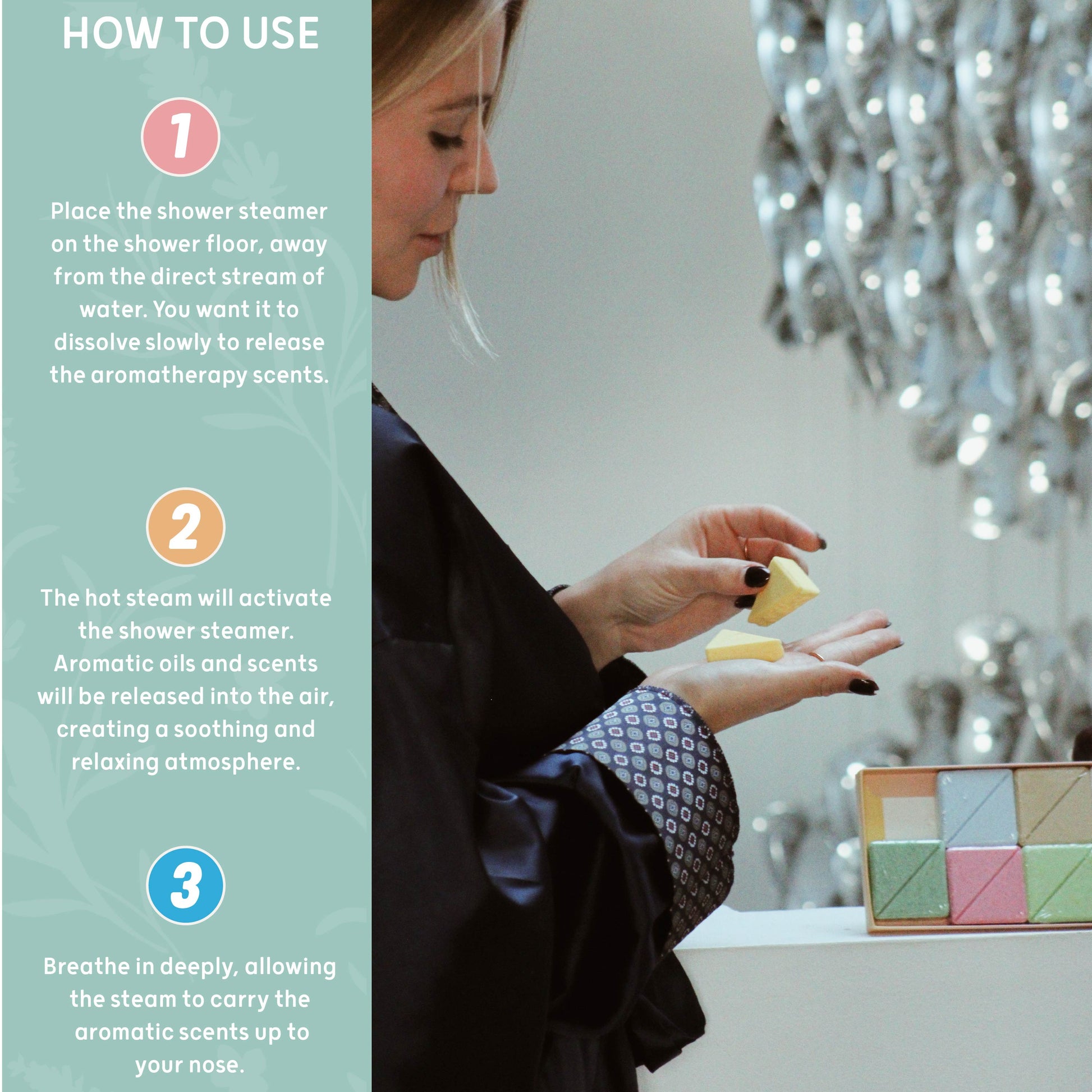 HOW TO USE

1

Place the shower steamer on the shower floor, away from the direct stream of water. You want it to dissolve slowly to release the aromatherapy scents.

2

The hot steam will activate the shower steamer. Aromatic oils and scents will be released into the air, creating a soothing and relaxing atmosphere.

3

Breathe in deeply, allowing the steam to carry the aromatic scents up to your nose.